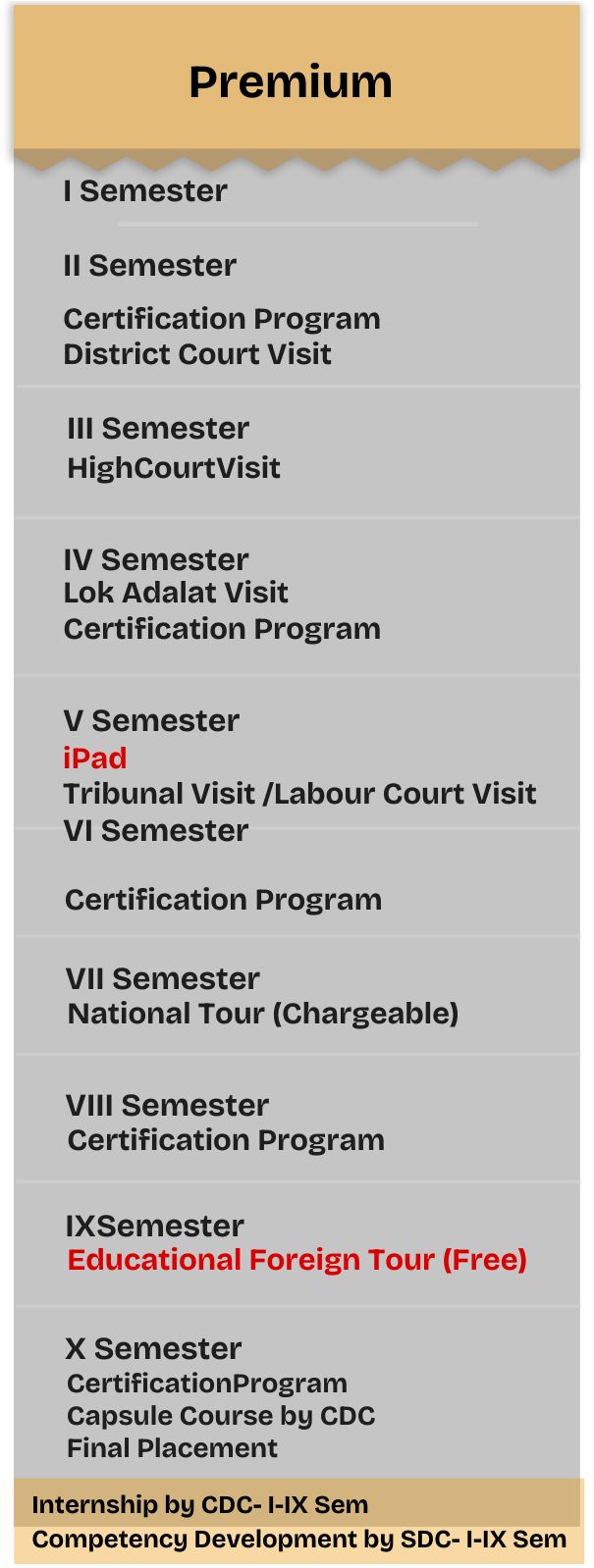 Premium

I Semester

II Semester

Certification Program
District Court Visit

III Semester
HighCourtVisit

IV Semester
Lok Adalat Visit
Certification Program

V Semester
iPad
Tribunal Visit /Labour Court Visit

VI Semester

Certification Program

VII Semester
National Tour (Chargeable)

VIII Semester
Certification Program

IXSemester
Educational Foreign Tour (Free)

X Semester
CertificationProgram
Capsule Course by CDC
Final Placement

Internship by CDC- I-IX Sem
Competency Development by SDC- I-IX Sem